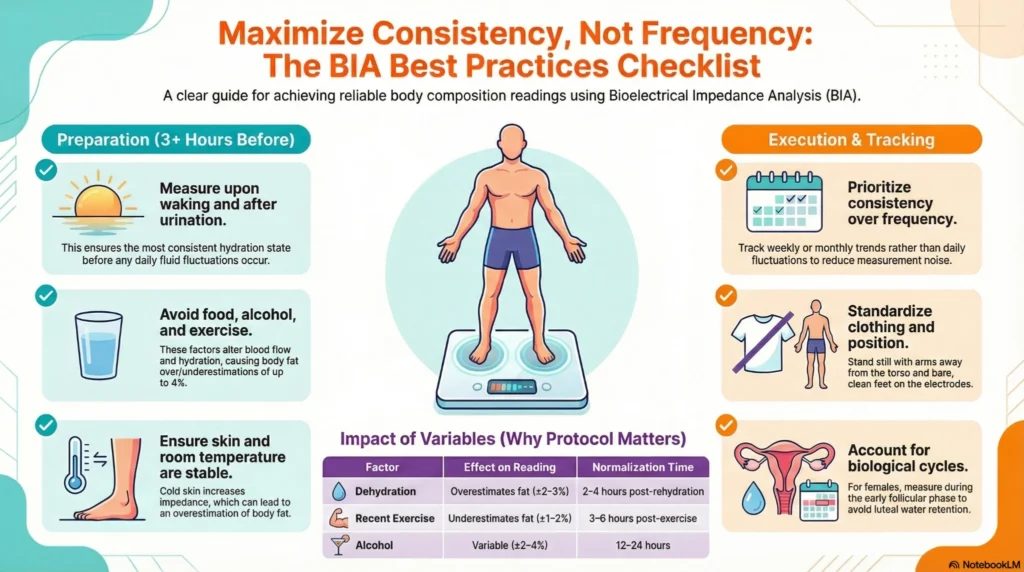 Maximize Consistency, Not Frequency:
The BIA Best Practices Checklist

A clear guide for achieving reliable body composition readings using Bioelectrical Impedance Analysis (BIA).

Preparation (3+ Hours Before)

Measure upon waking and after urination.

This ensures the most consistent hydration state before any daily fluid fluctuations occur.

Avoid food, alcohol, and exercise.

These factors alter blood flow and hydration, causing body fat over/underestimations of up to 4%.

Ensure skin and room temperature are stable.

Cold skin increases impedance, which can lead to an overestimation of body fat.

Impact of Variables (Why Protocol Matters)

| Factor | Effect on Reading | Normalization Time |
|---|---|---|
| Dehydration | Overestimates fat (±2–3%) | 2–4 hours post-rehydration |
| Recent Exercise | Underestimates fat (±1–2%) | 3–6 hours post-exercise |
| Alcohol | Variable (±2–4%) | 12–24 hours |

Execution & Tracking

Prioritize consistency over frequency.

Track weekly or monthly trends rather than daily fluctuations to reduce measurement noise.

Standardize clothing and position.

Stand still with arms away from the torso and bare, clean feet on the electrodes.

Account for biological cycles.

For females, measure during the early follicular phase to avoid luteal water retention.

NotebookLM